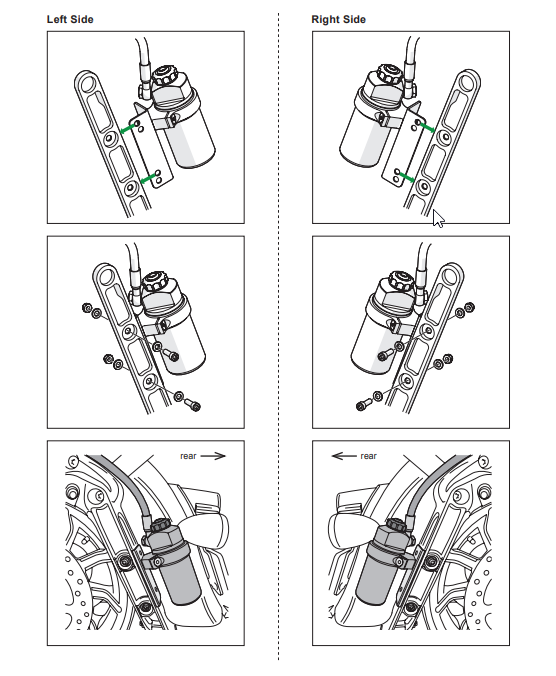 Left Side

rear

Right Side

rear